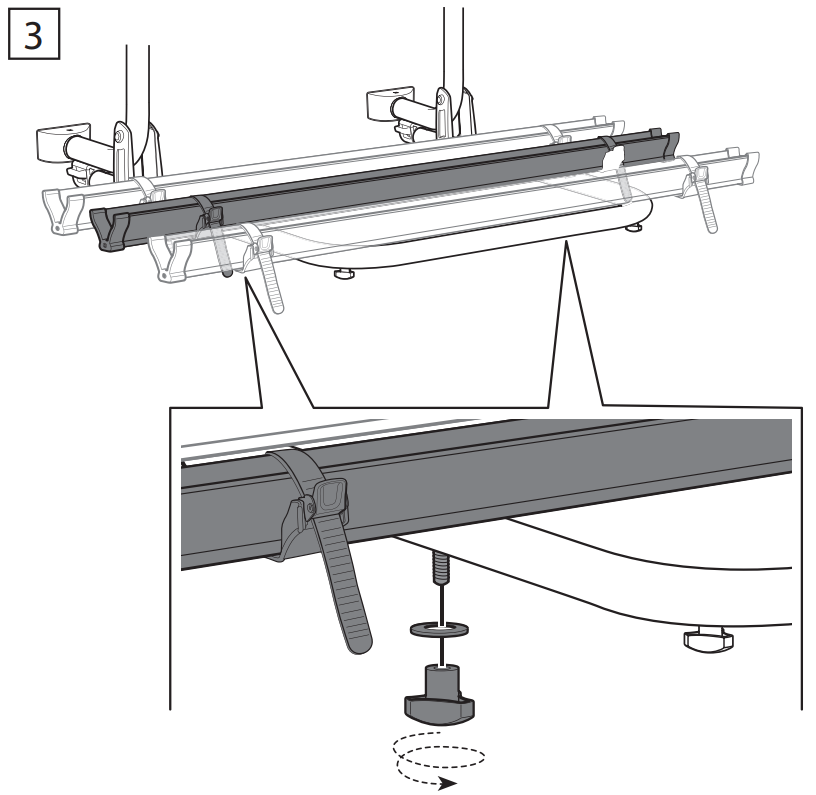 3