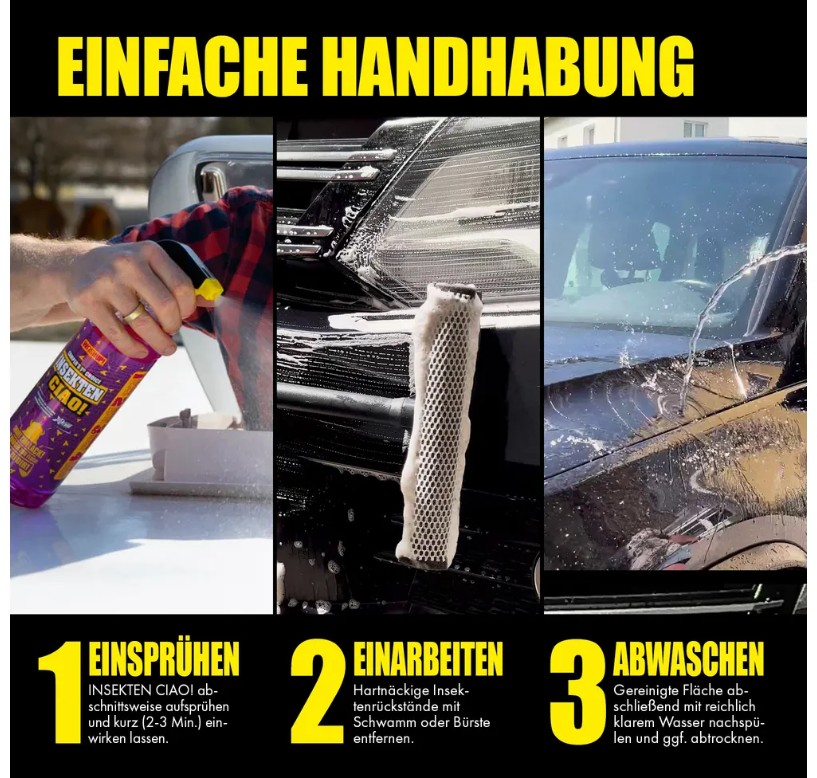 EINFACHE HANDHABUNG

INSEKTEN CIAO!

1 EINSPRÜHEN
INSEKTEN CIAO! abschnittsweise aufsprühen und kurz (2-3 Min.) einwirken lassen.

2 EINARBEITEN
Hartnäckige Insektenrückstände mit Schwamm oder Bürste entfernen.

3 ABWASCHEN
Gereinigte Fläche abschließend mit reichlich klarem Wasser nachspülen und ggf. abtrocknen.